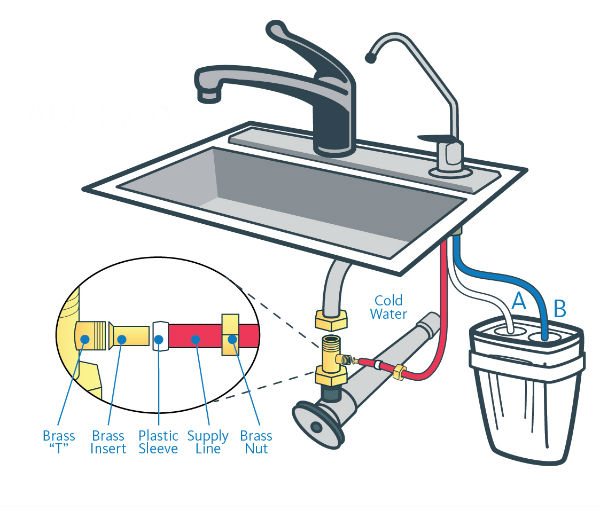 Cold Water

A

B

Brass "T"

Brass Insert

Plastic Sleeve

Supply Line

Brass Nut